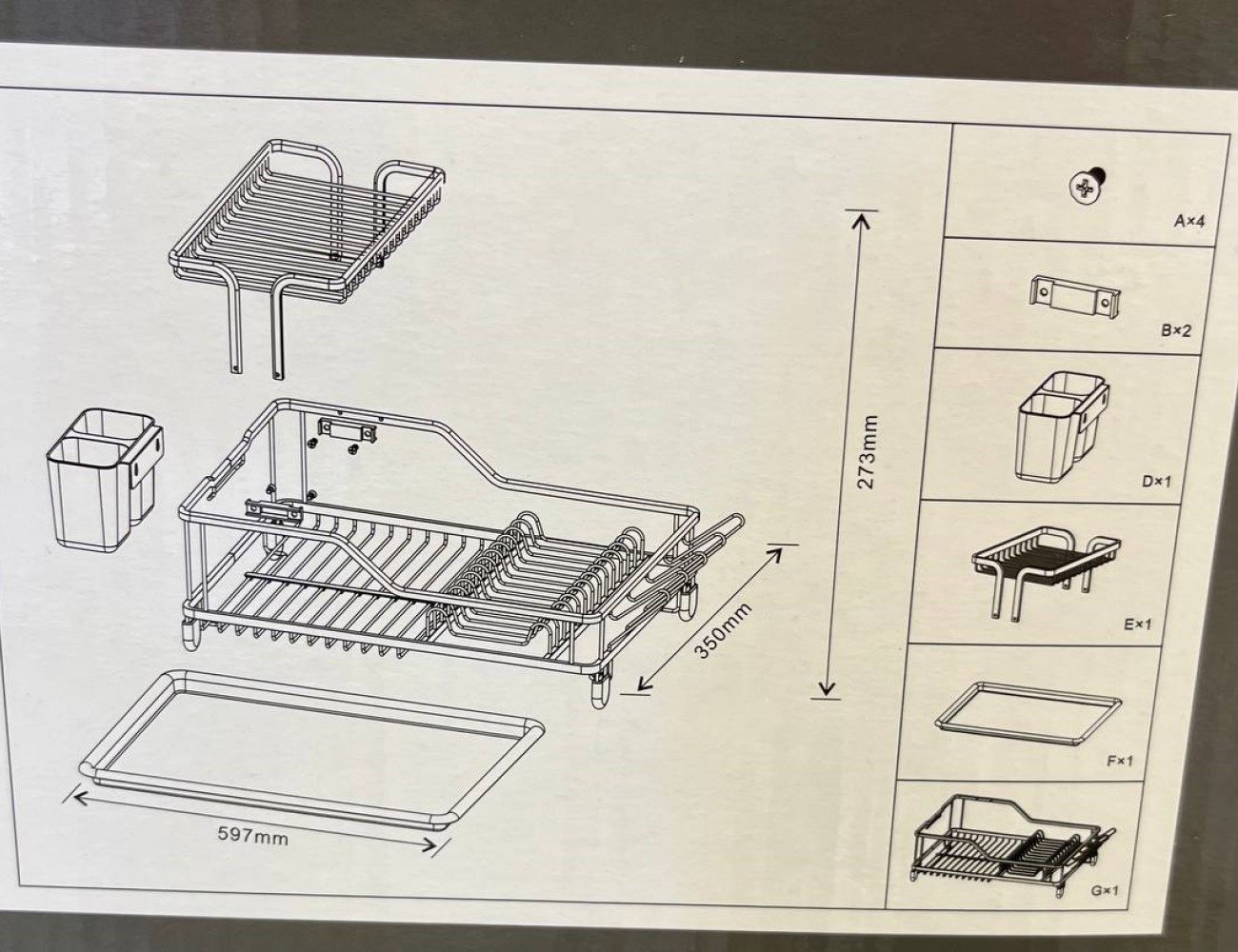 273mm

350mm

597mm

A×4

B×2

D×1

E×1

F×1

G×1